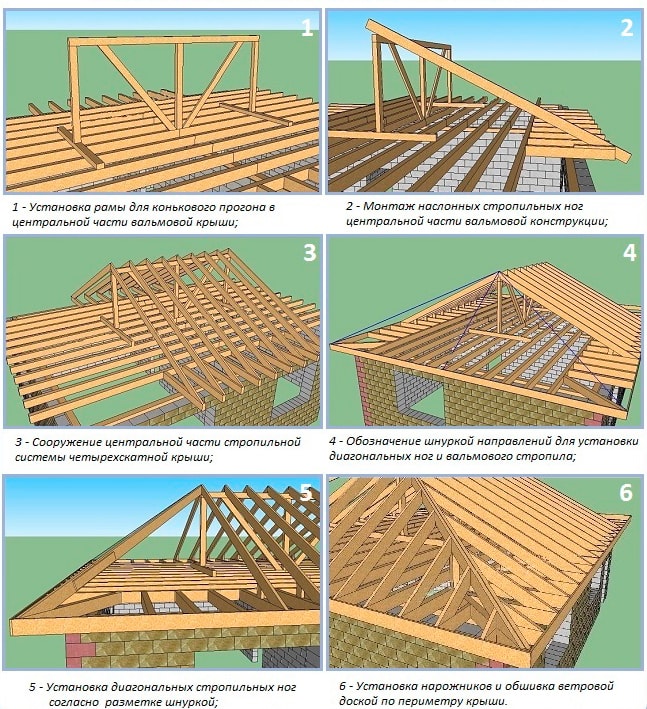 1

1 - Установка рамы для конькового прогона в центральной части вальмовой крыши;

2

2 - Монтаж наслонных стропильных ног центральной части вальмовой конструкции;

3

3 - Сооружение центральной части стропильной системы четырехскатной крыши;

4

4 - Обозначение шнуркой направлений для установки диагональных ног и вальмового стропила;

5

5 - Установка диагональных стропильных ног согласно разметке шнуркой;

6

6 - Установка нарожников и обшивка ветровой доской по периметру крыши.